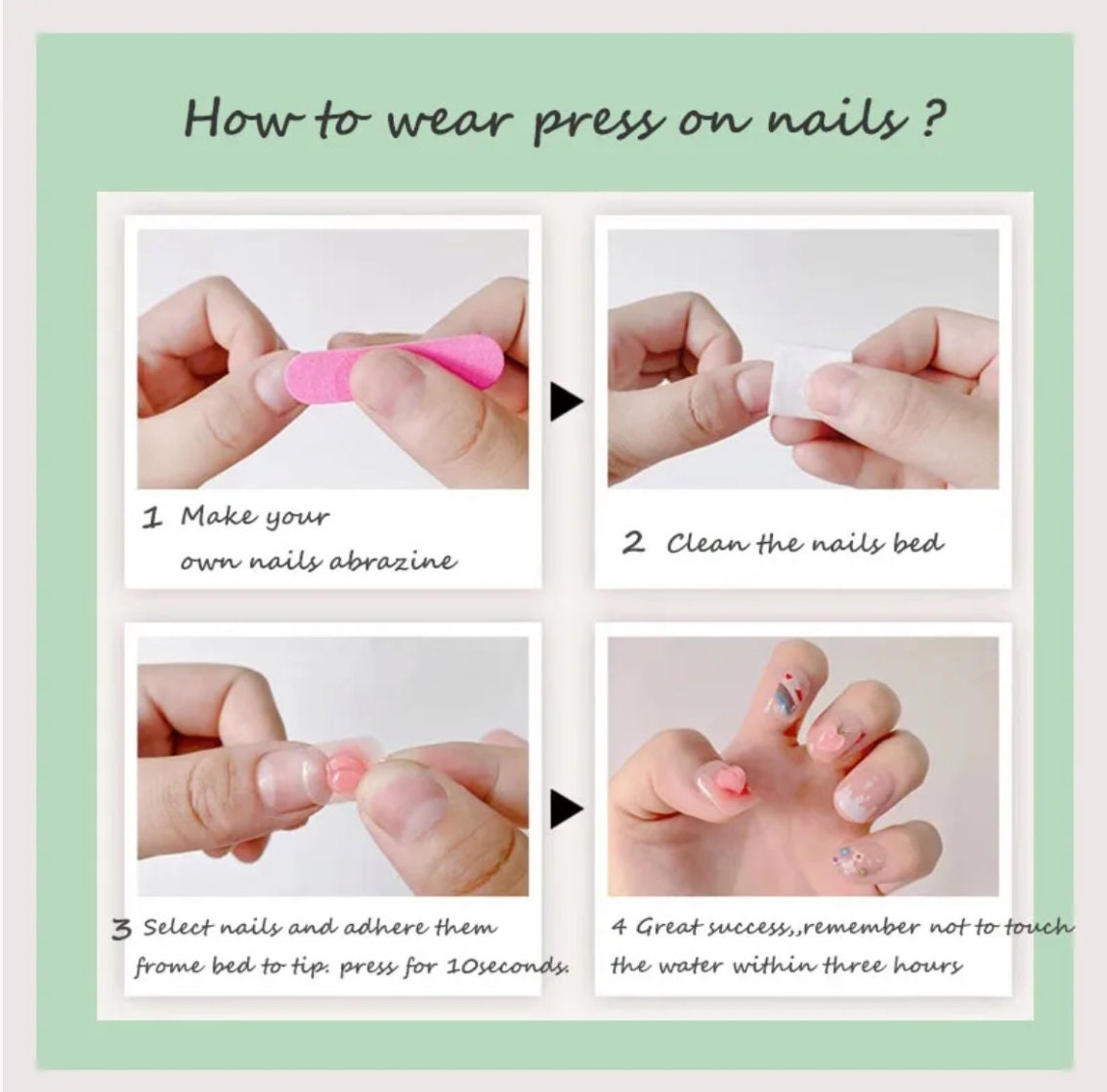 How to wear press on nails ?

1 Make your own nails abrazine

2 Clean the nails bed

3 Select nails and adhere them frome bed to tip. press for 10seconds.

4 Great success,,remember not to touch the water within three hours